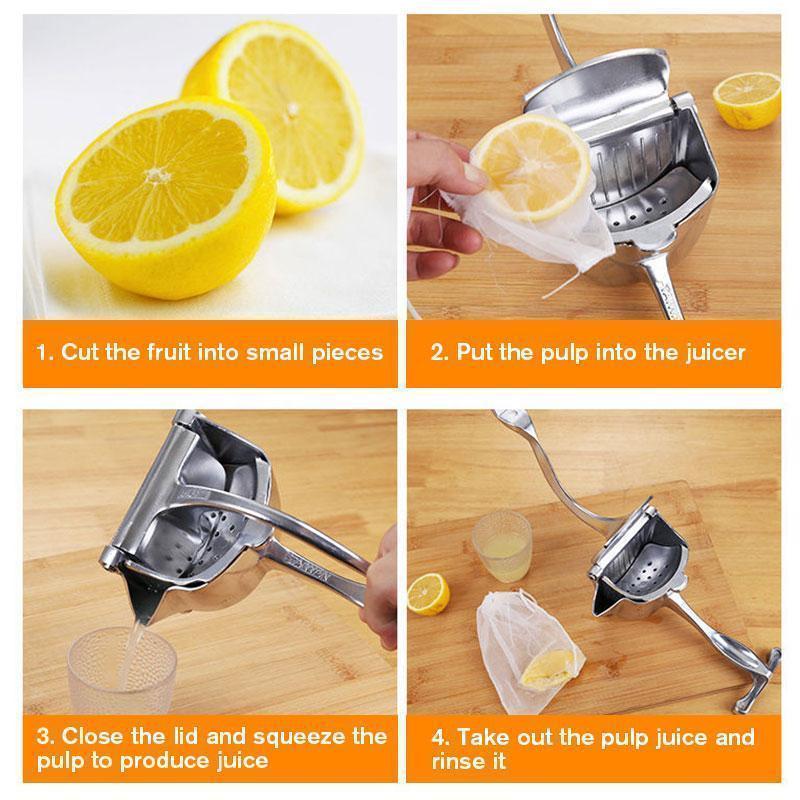 1. Cut the fruit into small pieces

2. Put the pulp into the juicer

3. Close the lid and squeeze the pulp to produce juice

4. Take out the pulp juice and rinse it